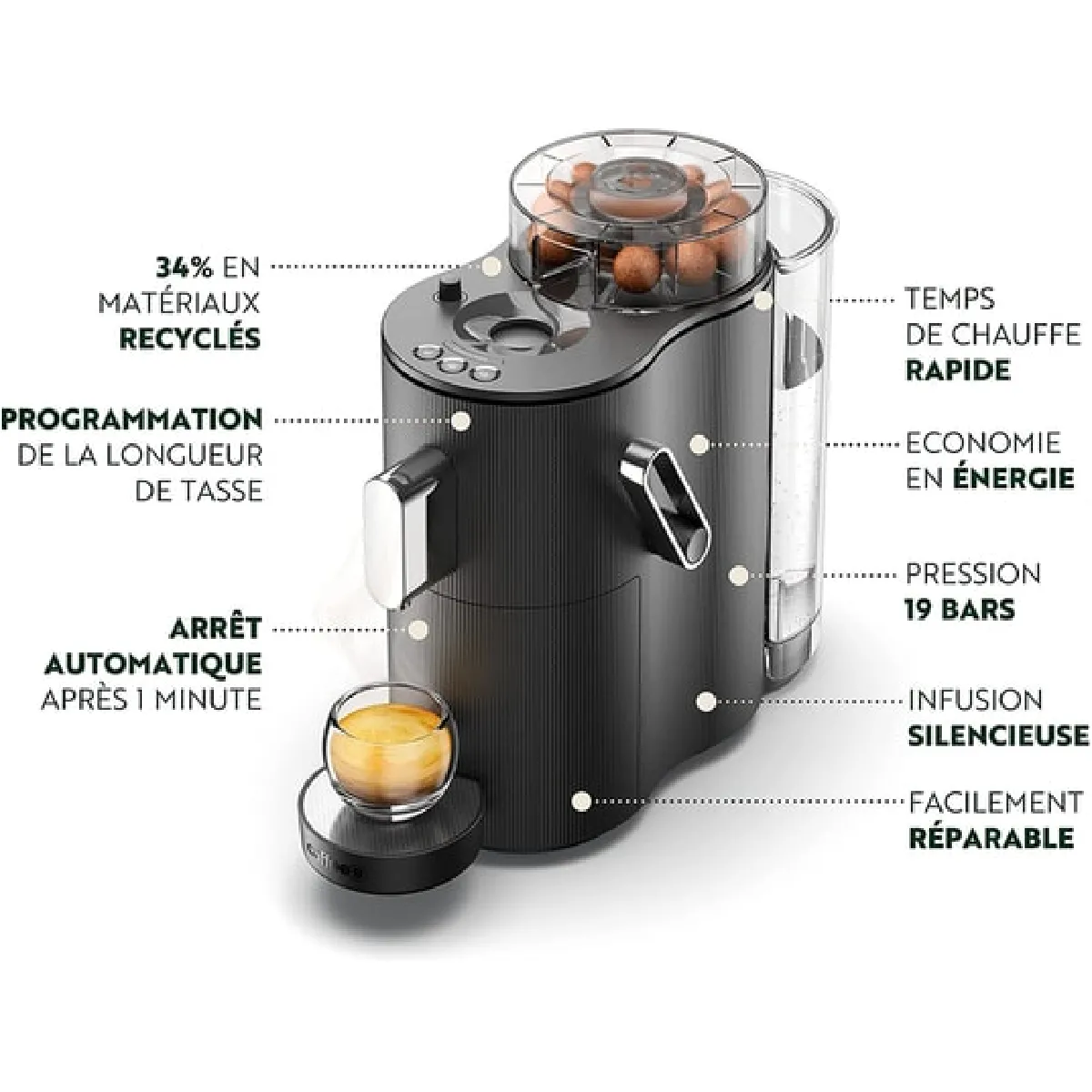 34% EN
MATÉRIAUX
RECYCLÉS

PROGRAMMATION
DE LA LONGUEUR
DE TASSE

ARRÊT
AUTOMATIQUE
APRÈS 1 MINUTE

TEMPS
DE CHAUFFE
RAPIDE

ECONOMIE
EN ÉNERGIE

PRESSION
19 BARS

INFUSION
SILENCIEUSE

FACILEMENT
RÉPARABLE