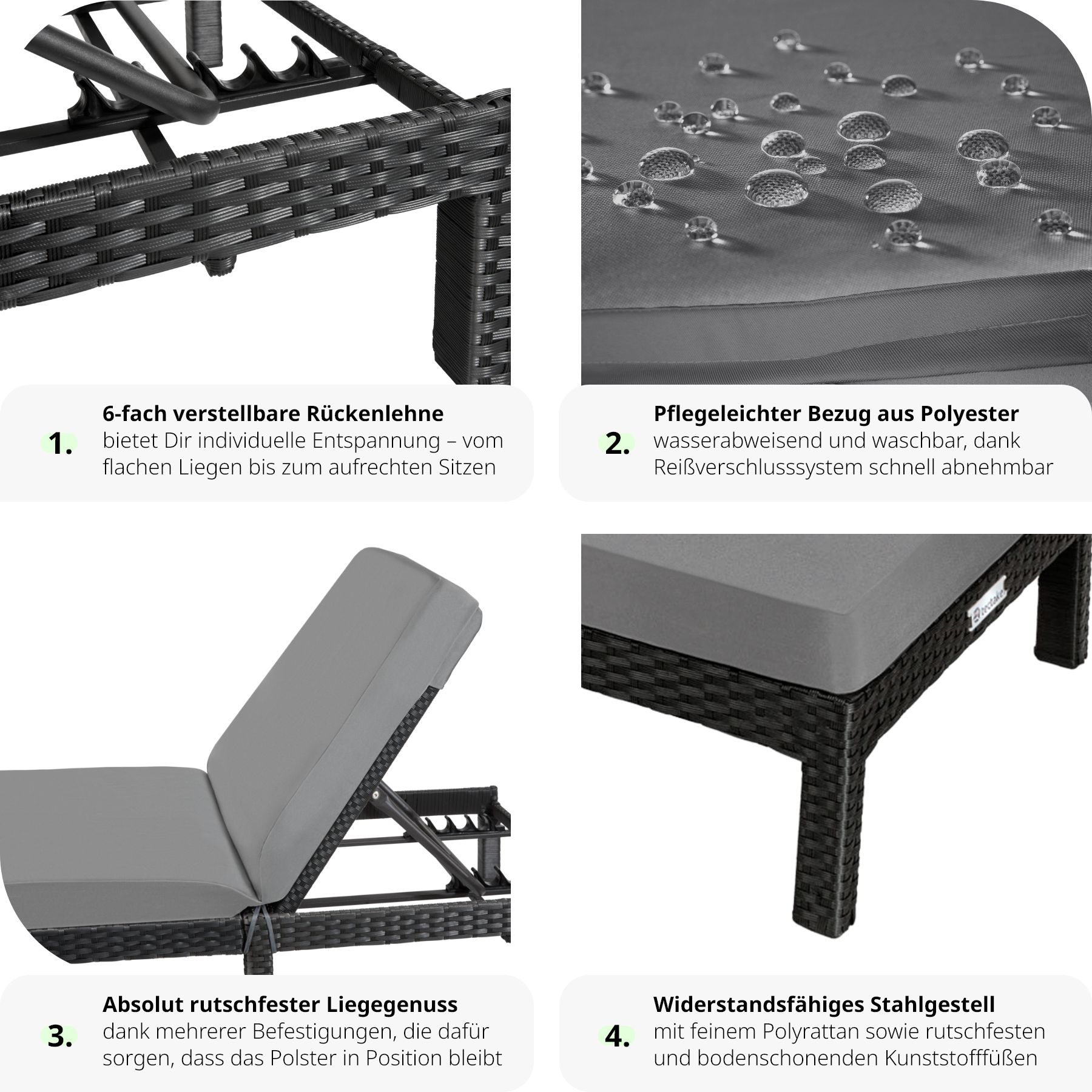 1.
6-fach verstellbare Rückenlehne
bietet Dir individuelle Entspannung – vom flachen Liegen bis zum aufrechten Sitzen

2.
Pflegeleichter Bezug aus Polyester
wasserabweisend und waschbar, dank Reißverschlusssystem schnell abnehmbar

tectake

3.
Absolut rutschfester Liegegenuss
dank mehrerer Befestigungen, die dafür sorgen, dass das Polster in Position bleibt

4.
Widerstandsfähiges Stahlgestell
mit feinem Polyrattan sowie rutschfesten und bodenschonenden Kunststofffüßen