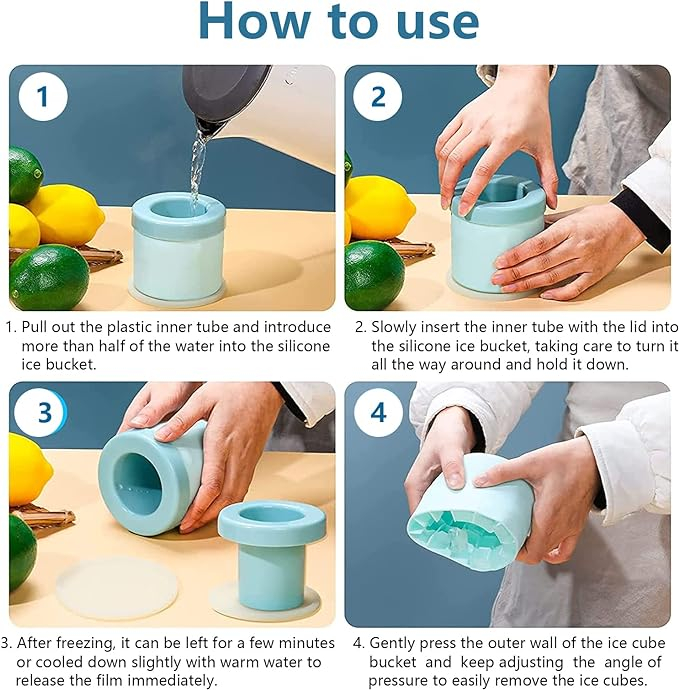 How to use

1

1. Pull out the plastic inner tube and introduce more than half of the water into the silicone ice bucket.

2

2. Slowly insert the inner tube with the lid into the silicone ice bucket, taking care to turn it all the way around and hold it down.

3

3. After freezing, it can be left for a few minutes or cooled down slightly with warm water to release the film immediately.

4

4. Gently press the outer wall of the ice cube bucket and keep adjusting the angle of pressure to easily remove the ice cubes.