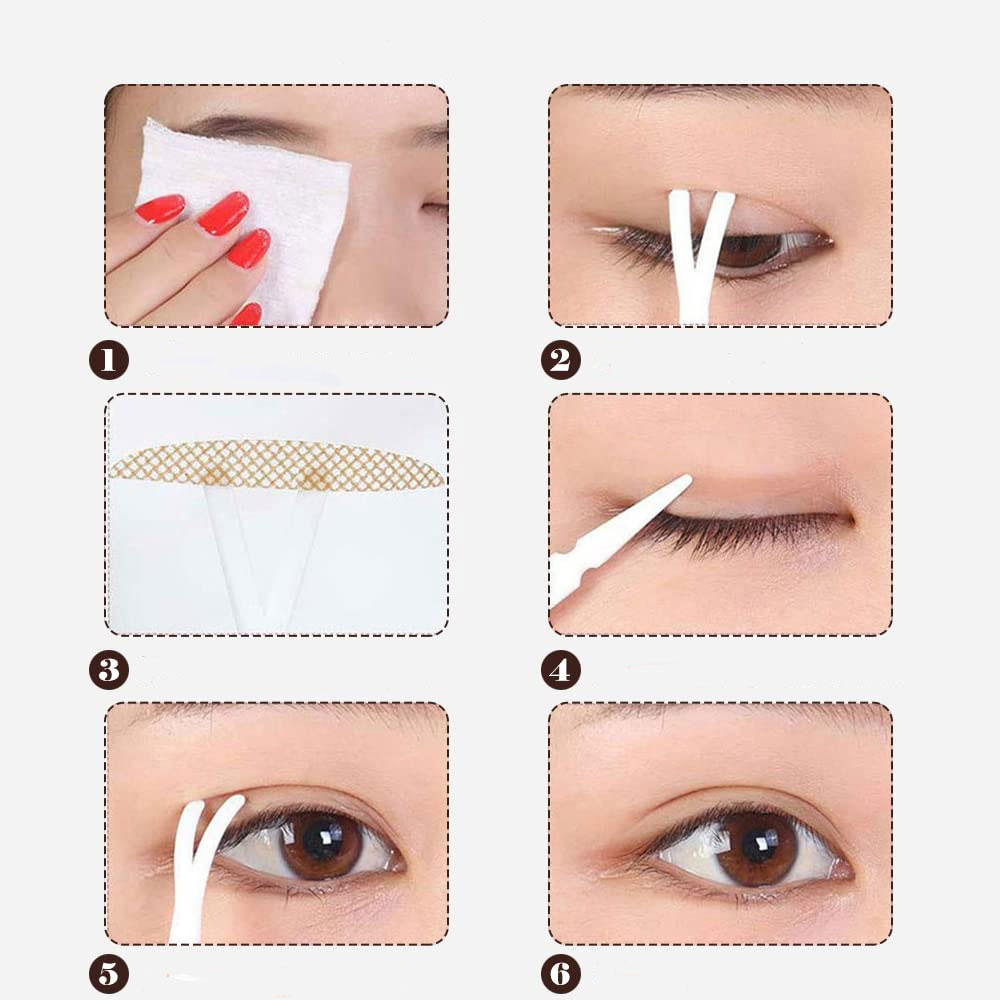 1

2

3

4

5

6