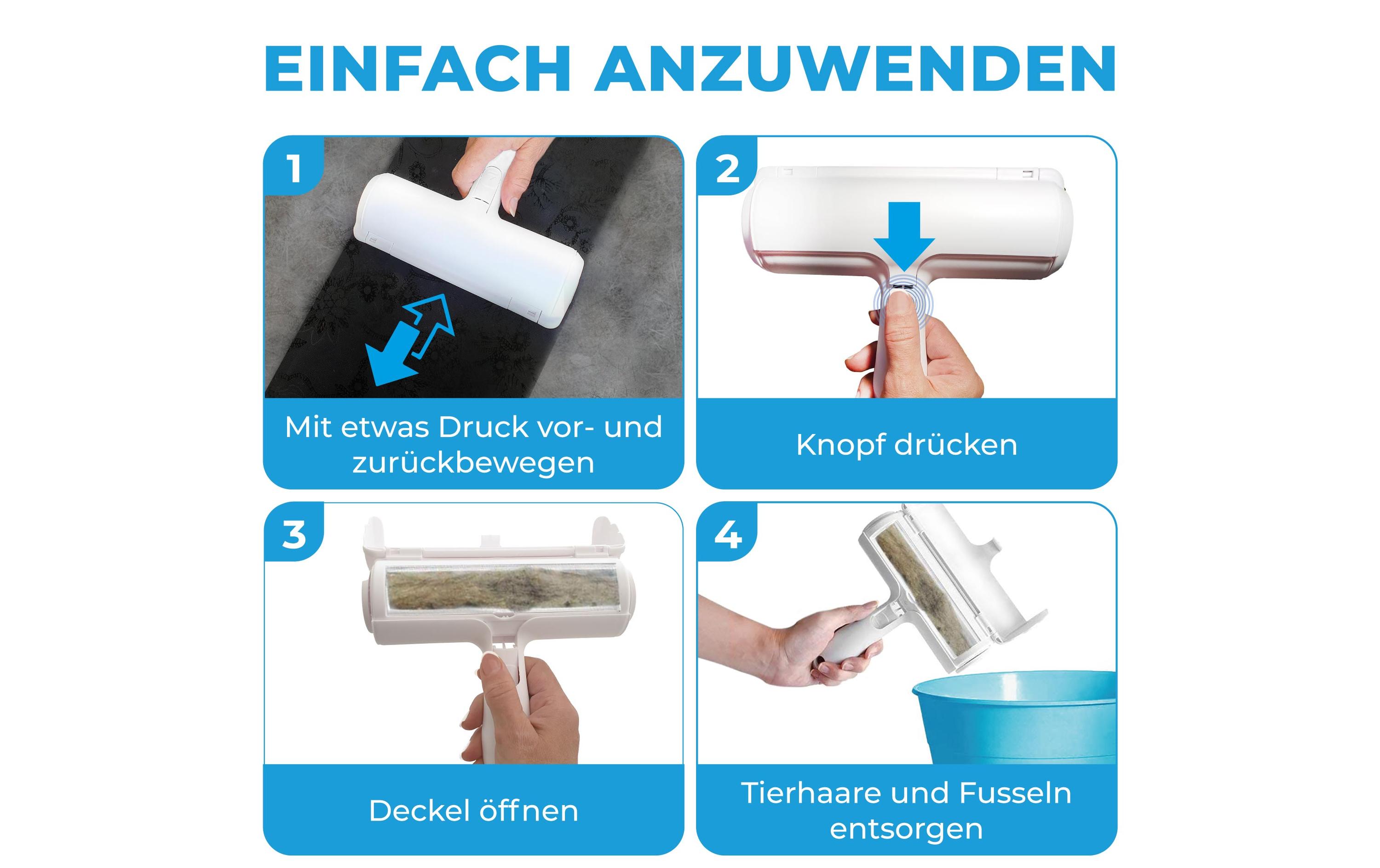 EINFACH ANZUWENDEN

1

Mit etwas Druck vor- und zurückbewegen

2

Knopf drücken

3

Deckel öffnen

4

Tierhaare und Fusseln entsorgen