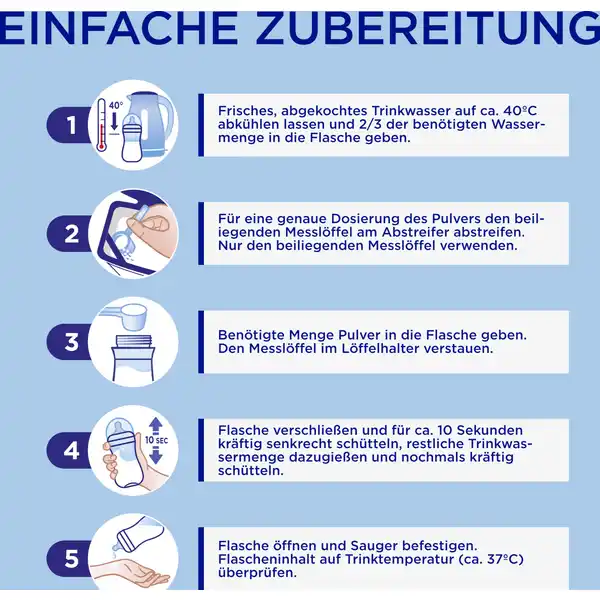 EINFACHE ZUBEREITUNG

1

40°

Frisches, abgekochtes Trinkwasser auf ca. 40ºC abkühlen lassen und 2/3 der benötigten Wassermenge in die Flasche geben.

2

Für eine genaue Dosierung des Pulvers den beiliegenden Messlöffel am Abstreifer abstreifen. Nur den beiliegenden Messlöffel verwenden.

3

Benötigte Menge Pulver in die Flasche geben. Den Messlöffel im Löffelhalter verstauen.

4

10 SEC

Flasche verschließen und für ca. 10 Sekunden kräftig senkrecht schütteln, restliche Trinkwassermenge dazugießen und nochmals kräftig schütteln.

5

Flasche öffnen und Sauger befestigen. Flascheninhalt auf Trinktemperatur (ca. 37ºC) überprüfen.