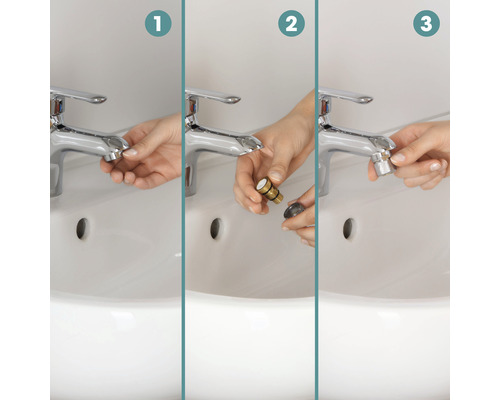 1

2

3