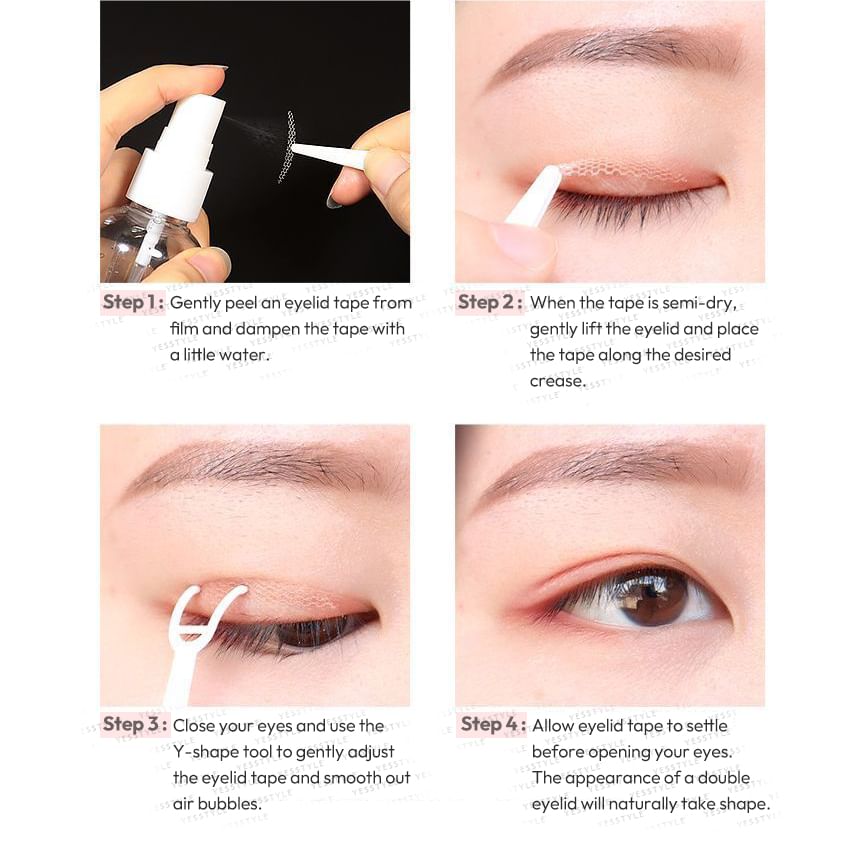 Step 1: Gently peel an eyelid tape from film and dampen the tape with a little water.

Step 2: When the tape is semi-dry, gently lift the eyelid and place the tape along the desired crease.

Step 3: Close your eyes and use the Y-shape tool to gently adjust the eyelid tape and smooth out air bubbles.

Step 4: Allow eyelid tape to settle before opening your eyes. The appearance of a double eyelid will naturally take shape.

YESSTYLE