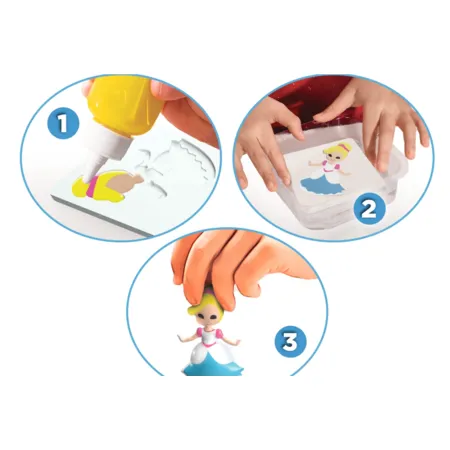 1

2

3