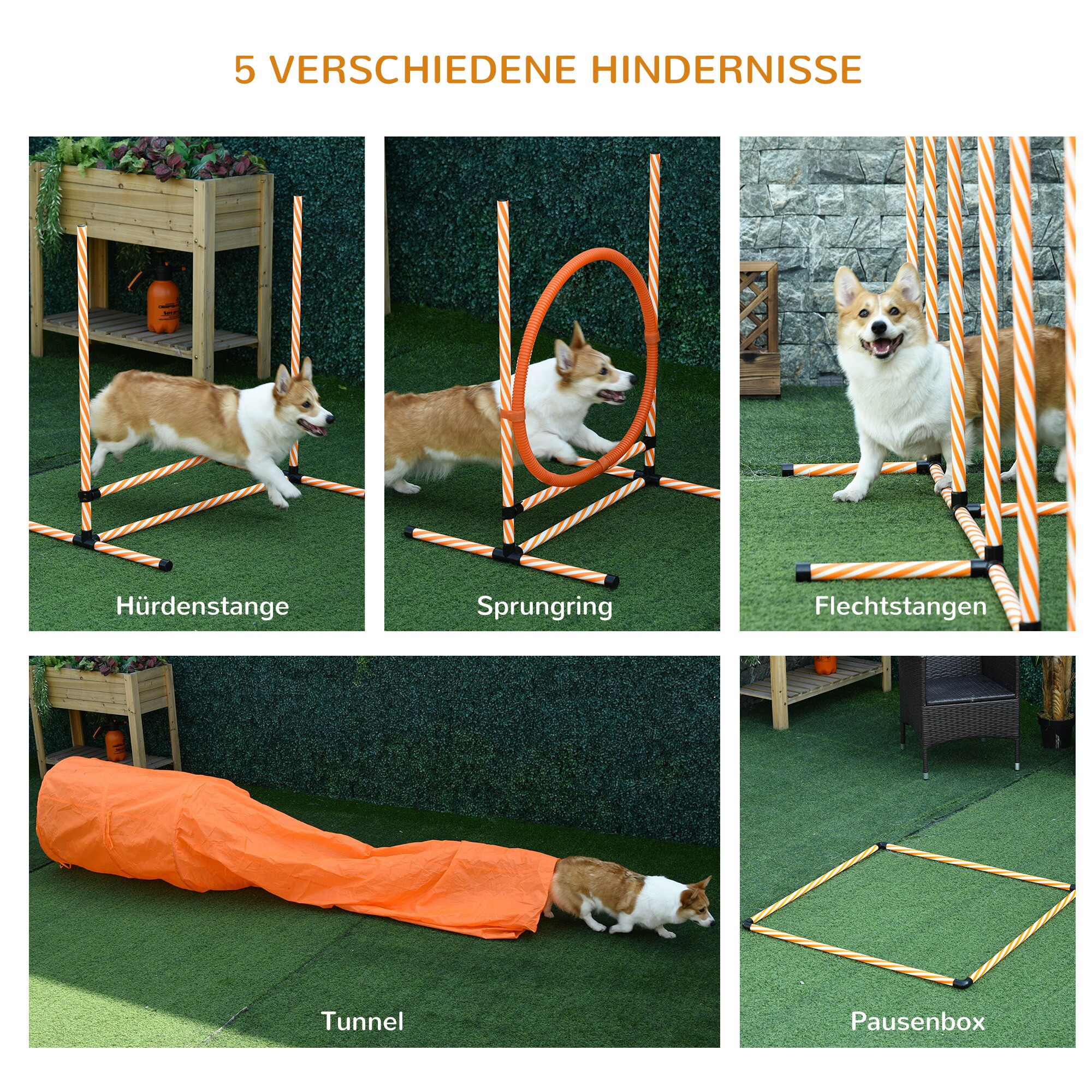 5 VERSCHIEDENE HINDERNISSE

Hürdenstange

Sprungring

Flechtstangen

Tunnel

Pausenbox