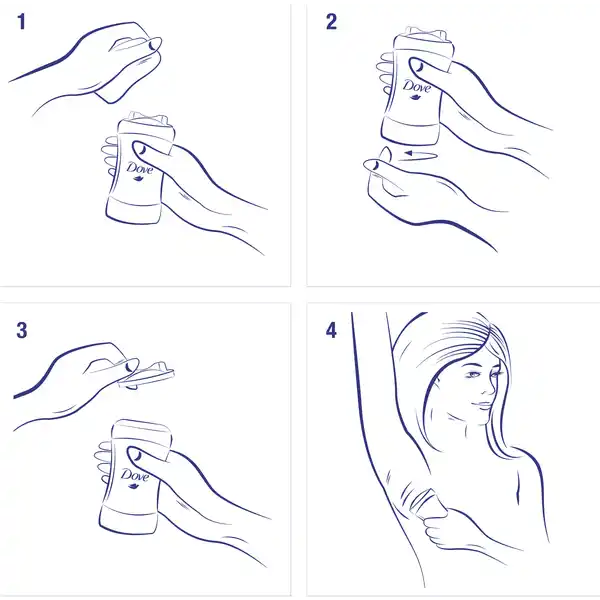 1

Dove

2

Dove

3

Dove

4