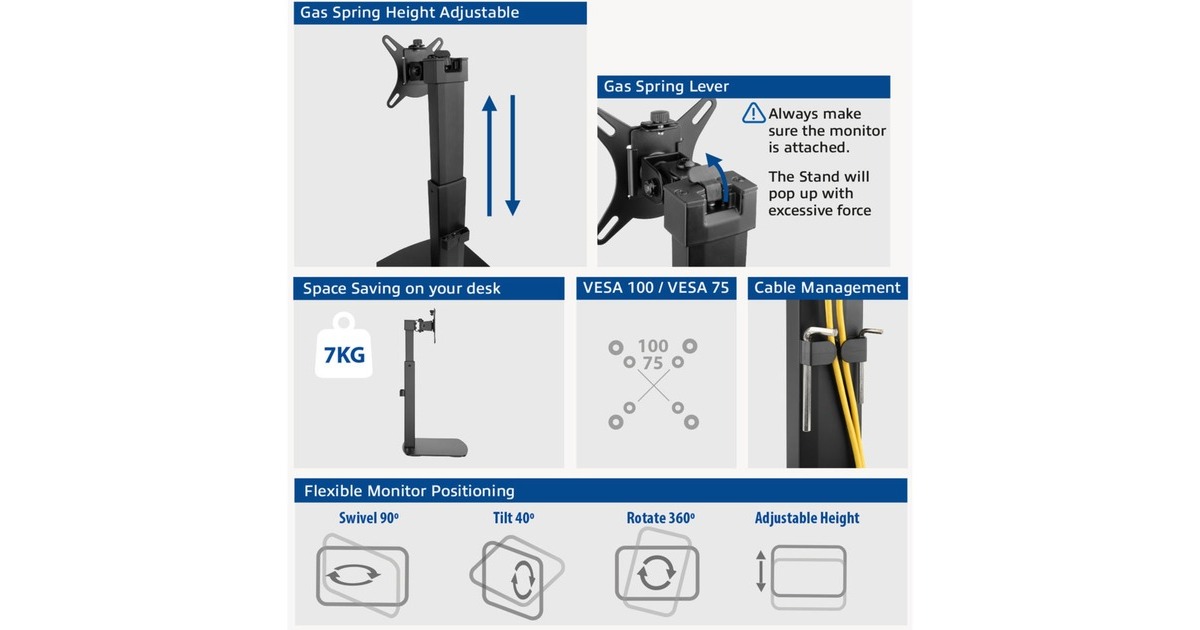 Gas Spring Height Adjustable

Gas Spring Lever

Always make sure the monitor is attached.

The Stand will pop up with excessive force

Space Saving on your desk

7KG

VESA 100 / VESA 75

100
75

Cable Management

Flexible Monitor Positioning

Swivel 90°

Tilt 40°

Rotate 360°

Adjustable Height