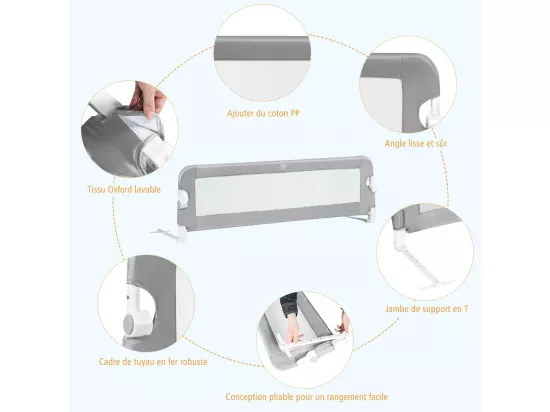 Ajouter du coton PP

Angle lisse et sûr

Tissu Oxford lavable

Jambe de support en T

Cadre de tuyau en fer robuste

Conception pliable pour un rangement facile