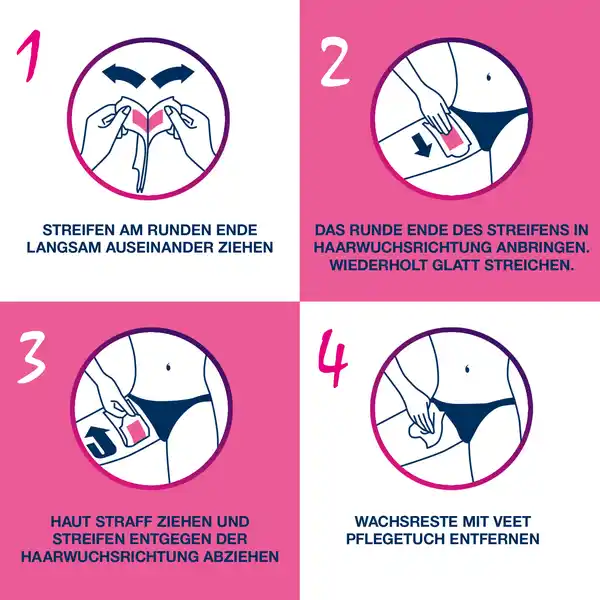 1

STREIFEN AM RUNDEN ENDE LANGSAM AUSEINANDER ZIEHEN

2

DAS RUNDE ENDE DES STREIFENS IN HAARWUCHSRICHTUNG ANBRINGEN. WIEDERHOLT GLATT STREICHEN.

3

HAUT STRAFF ZIEHEN UND STREIFEN ENTGEGEN DER HAARWUCHSRICHTUNG ABZIEHEN

4

WACHSRESTE MIT VEET PFLEGETUCH ENTFERNEN