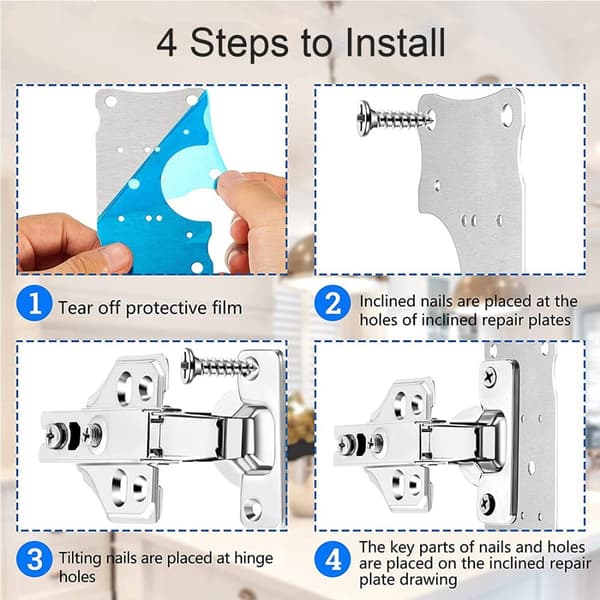 4 Steps to Install

1 Tear off protective film

2 Inclined nails are placed at the holes of inclined repair plates

3 Tilting nails are placed at hinge holes

4 The key parts of nails and holes are placed on the inclined repair plate drawing