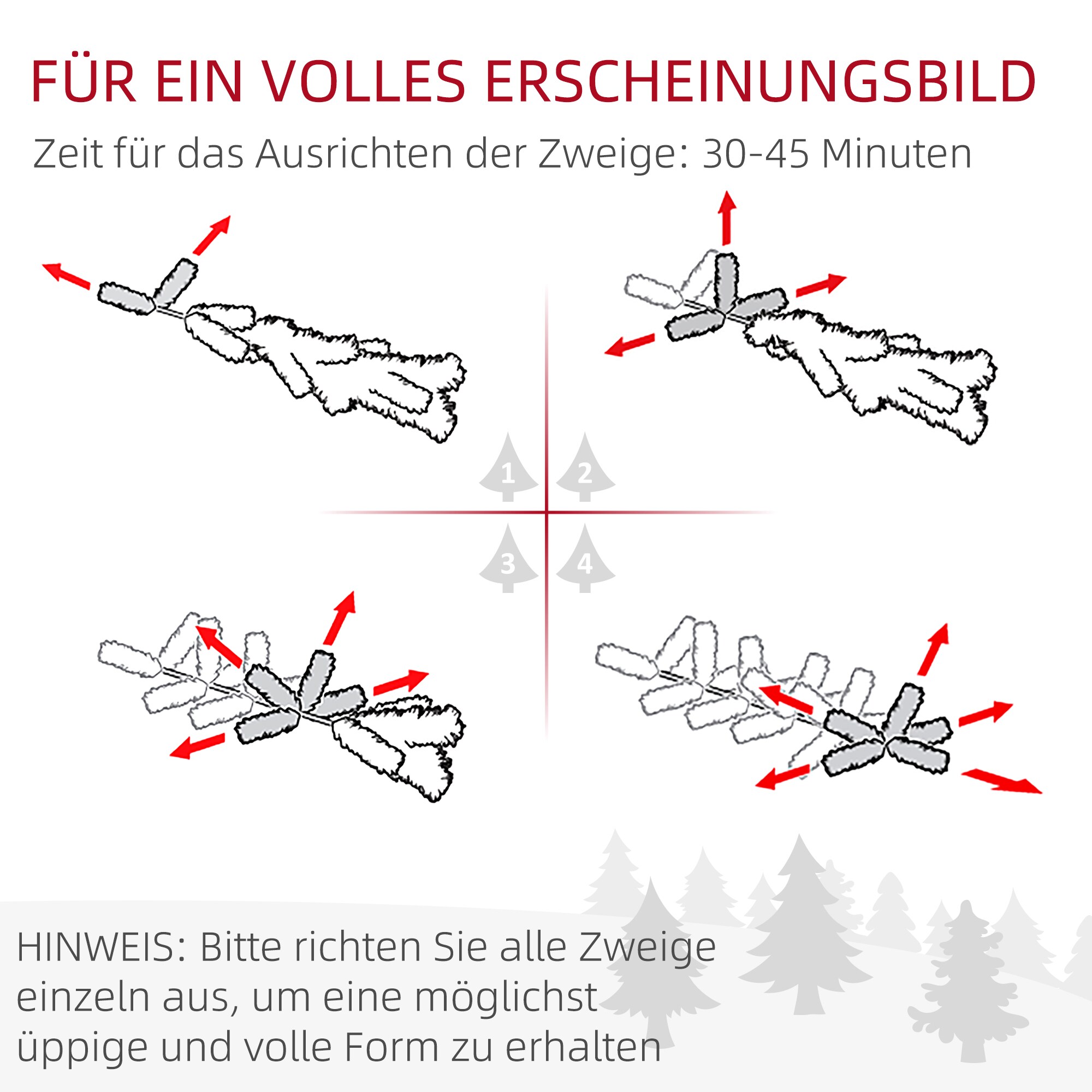 FÜR EIN VOLLES ERSCHEINUNGSBILD

Zeit für das Ausrichten der Zweige: 30-45 Minuten

1

2

3

4

HINWEIS: Bitte richten Sie alle Zweige einzeln aus, um eine möglichst üppige und volle Form zu erhalten