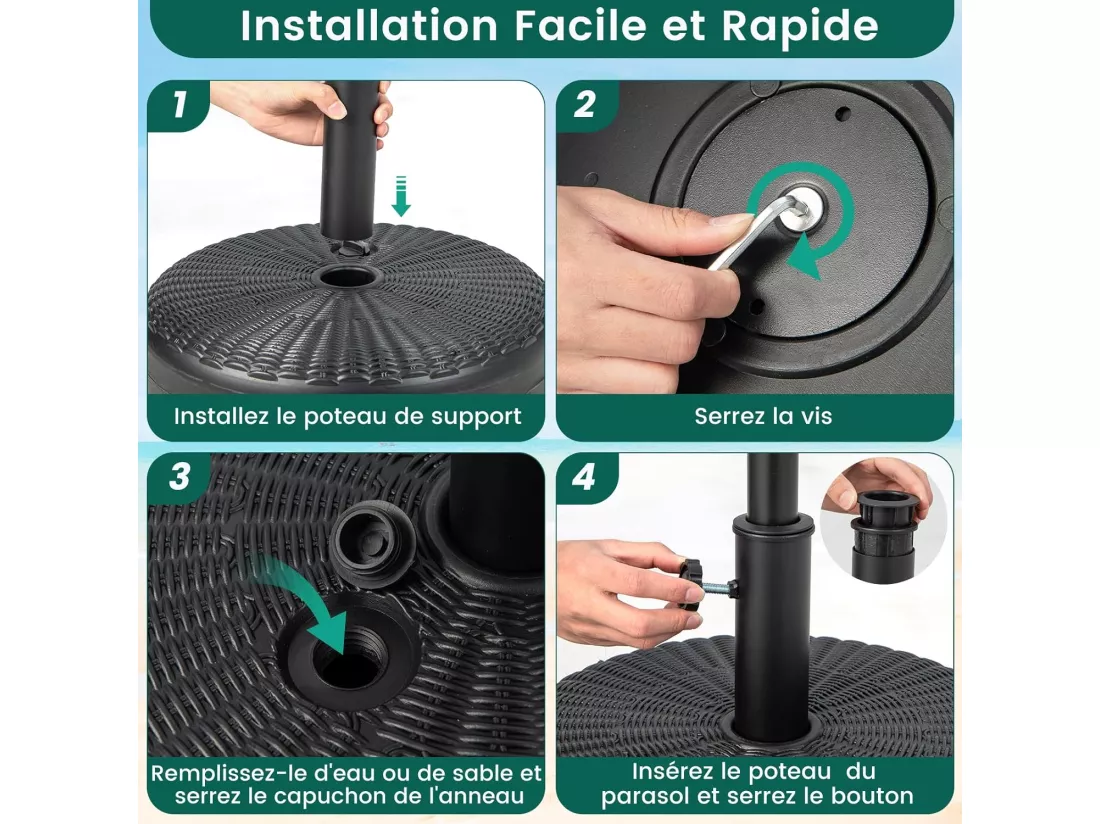 Installation Facile et Rapide

1

Installez le poteau de support

2

Serrez la vis

3

Remplissez-le d'eau ou de sable et serrez le capuchon de l'anneau

4

Insérez le poteau du parasol et serrez le bouton