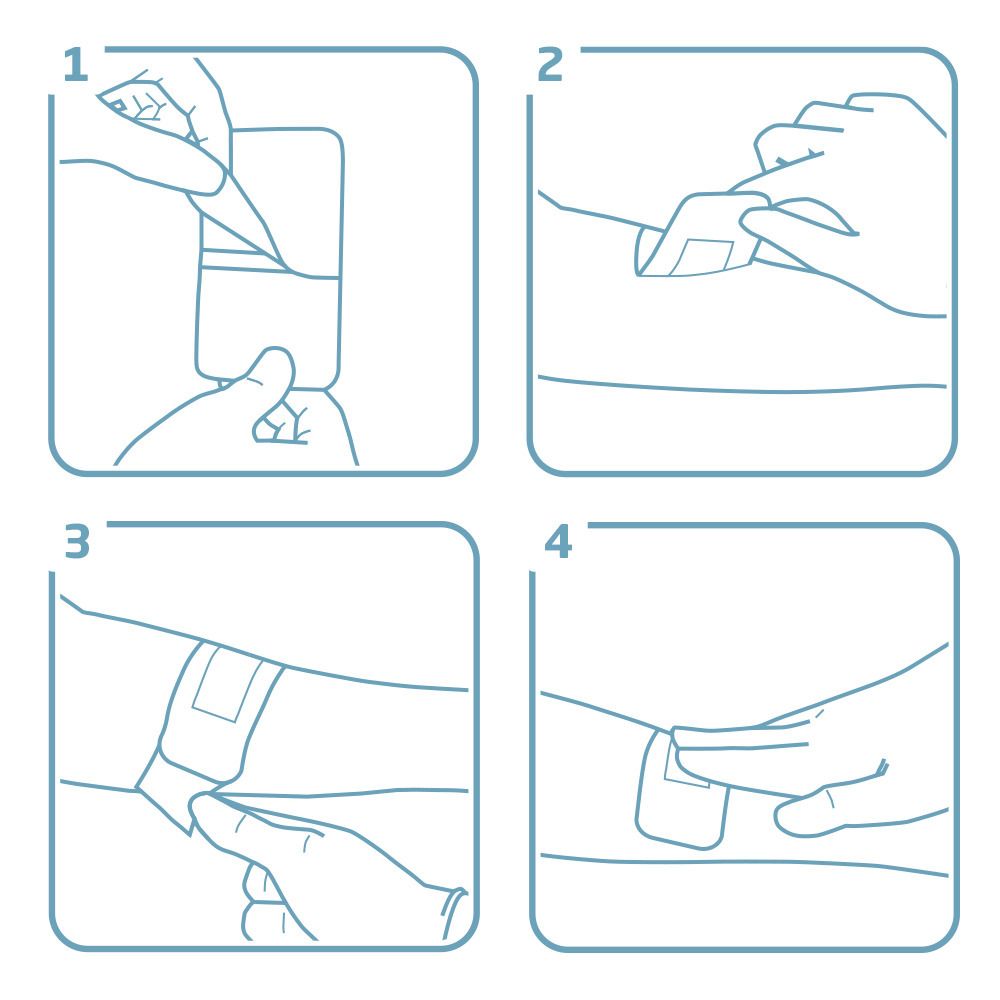 1

2

3

4