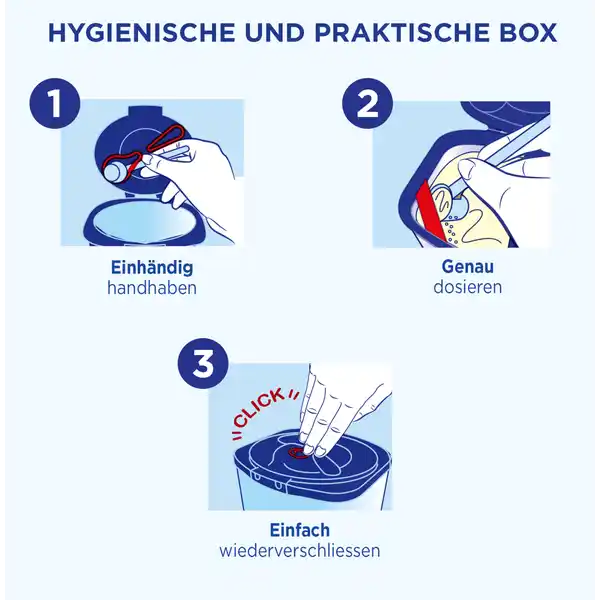 HYGIENISCHE UND PRAKTISCHE BOX

1

Einhändig handhaben

2

Genau dosieren

3

CLICK

Einfach wiederverschliessen