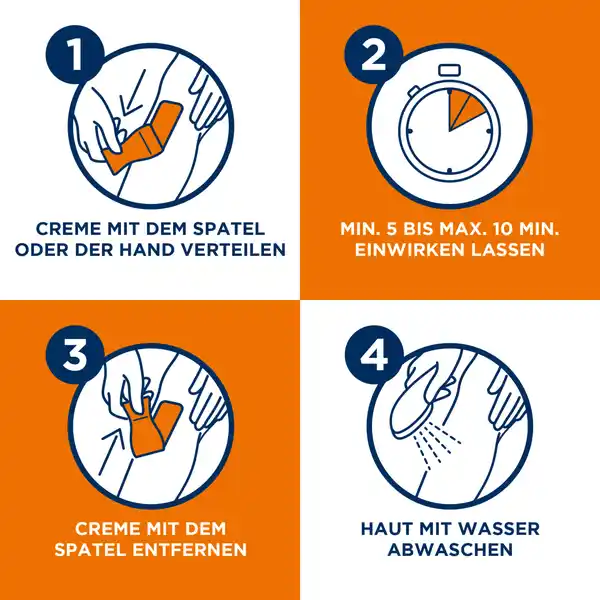 1

CREME MIT DEM SPATEL ODER DER HAND VERTEILEN

2

MIN. 5 BIS MAX. 10 MIN. EINWIRKEN LASSEN

3

CREME MIT DEM SPATEL ENTFERNEN

4

HAUT MIT WASSER ABWASCHEN