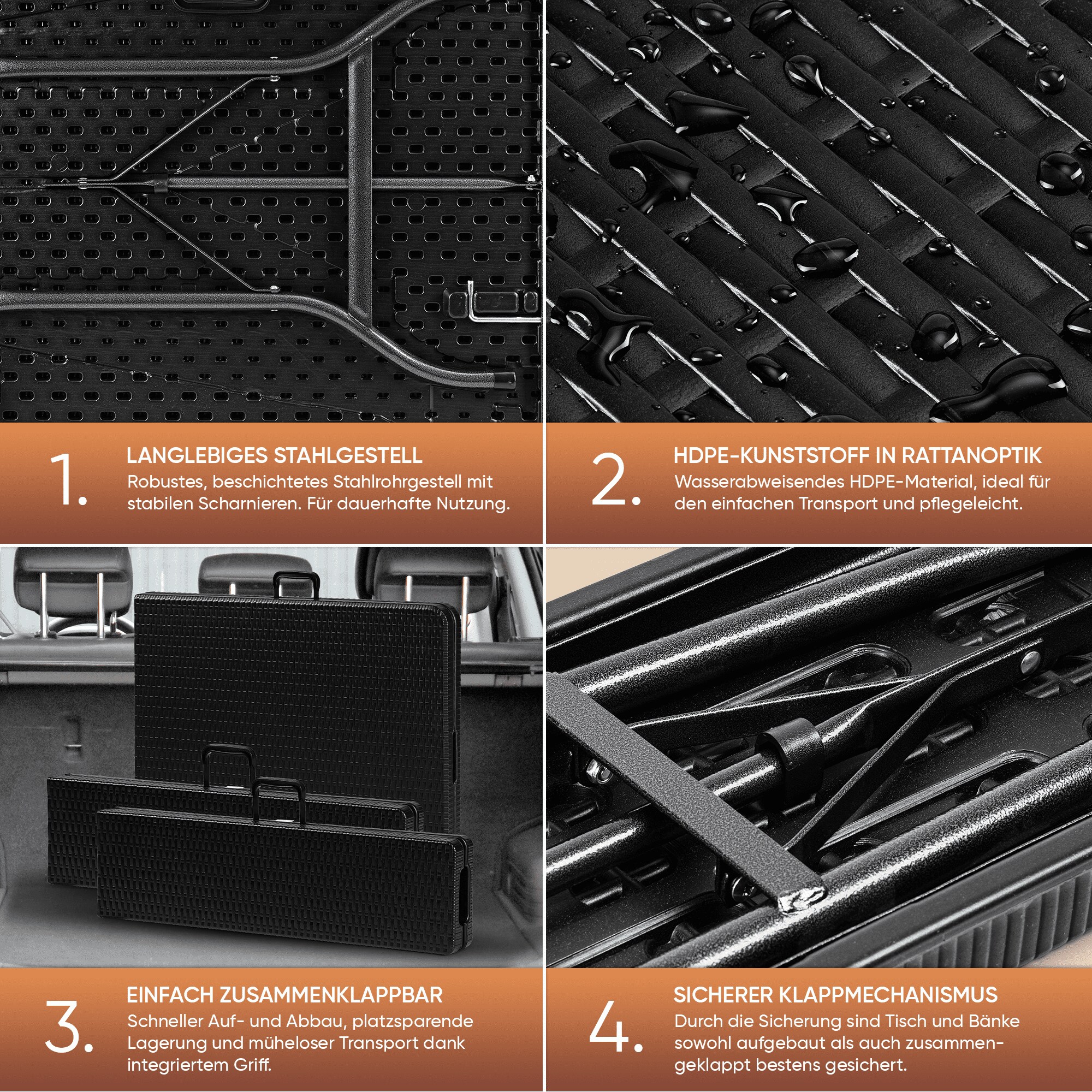 1.
LANGLEBIGES STAHLGESTELL
Robustes, beschichtetes Stahlrohrgestell mit stabilen Scharnieren. Für dauerhafte Nutzung.

2.
HDPE-KUNSTSTOFF IN RATTANOPTIK
Wasserabweisendes HDPE-Material, ideal für den einfachen Transport und pflegeleicht.

3.
EINFACH ZUSAMMENKLAPPBAR
Schneller Auf- und Abbau, platzsparende Lagerung und müheloser Transport dank integriertem Griff.

4.
SICHERER KLAPPMECHANISMUS
Durch die Sicherung sind Tisch und Bänke sowohl aufgebaut als auch zusammengeklappt bestens gesichert.