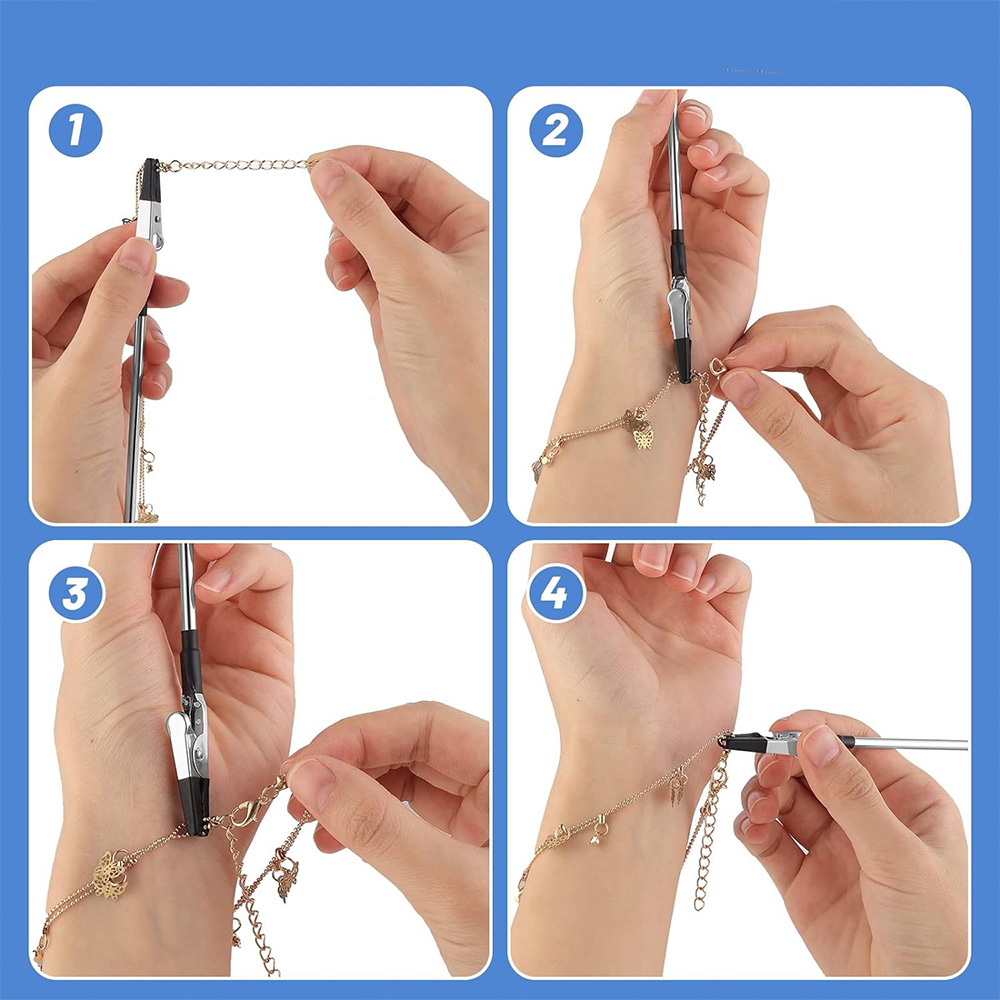 1

2

3

4